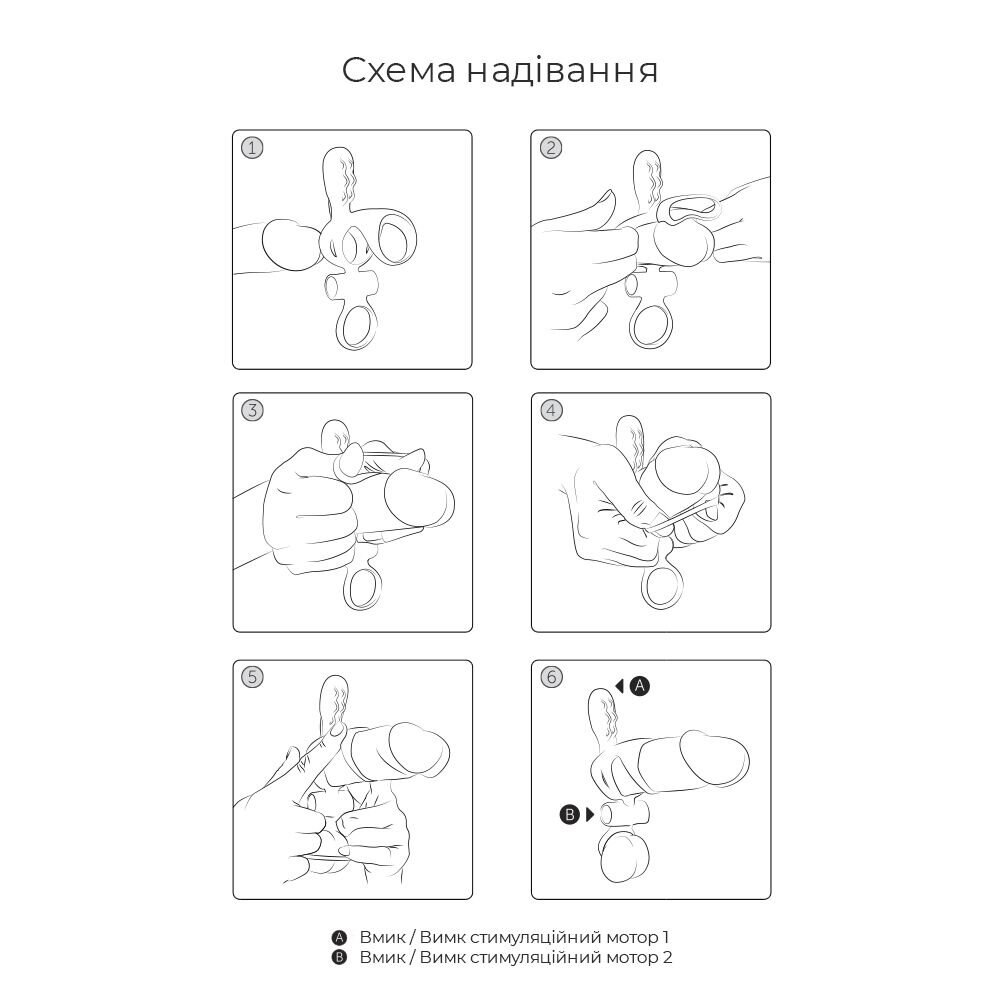 Схема надівання

1

2

3

4

5

6

A

B

A Вмик / Вимк стимуляційний мотор 1
B Вмик / Вимк стимуляційний мотор 2